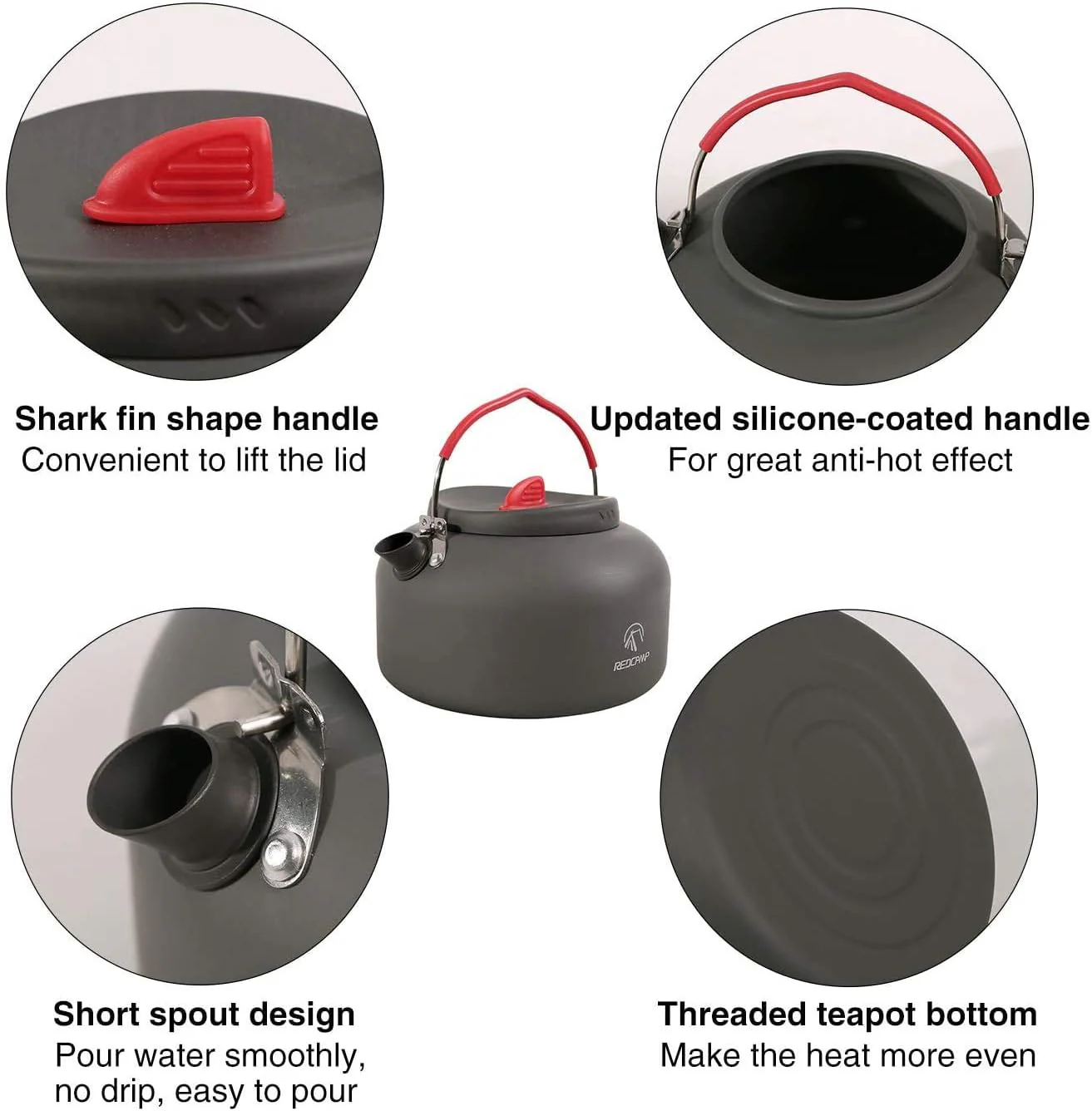 Shark fin shape handle
Convenient to lift the lid

Updated silicone-coated handle
For great anti-hot effect

REDCAMP

Short spout design
Pour water smoothly, no drip, easy to pour

Threaded teapot bottom
Make the heat more even