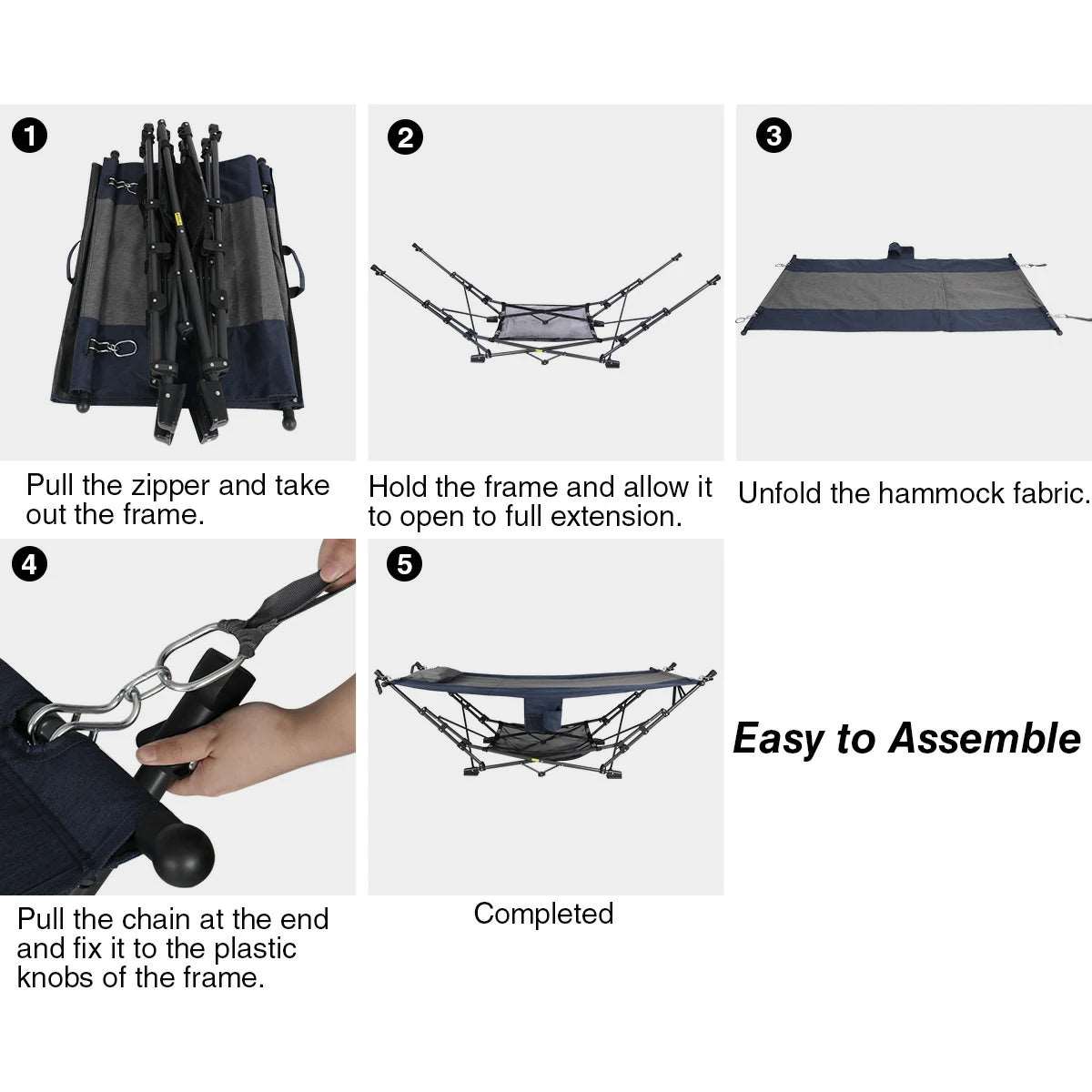 1

Pull the zipper and take out the frame.

2

Hold the frame and allow it to open to full extension.

3

Unfold the hammock fabric.

4

Pull the chain at the end and fix it to the plastic knobs of the frame.

5

Completed

Easy to Assemble